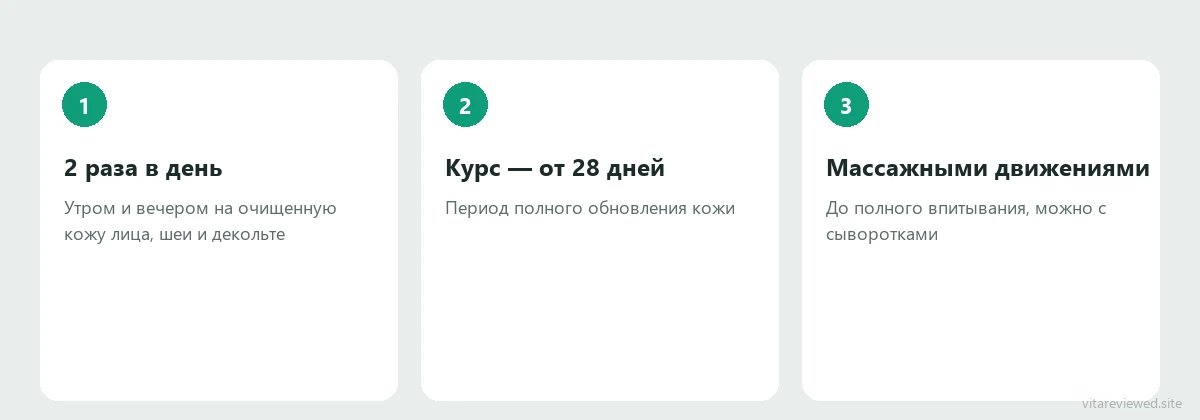 1

2 раза в день

Утром и вечером на очищенную кожу лица, шеи и декольте

2

Курс — от 28 дней

Период полного обновления кожи

3

Массажными движениями

До полного впитывания, можно с сыворотками

vitareviewed.site