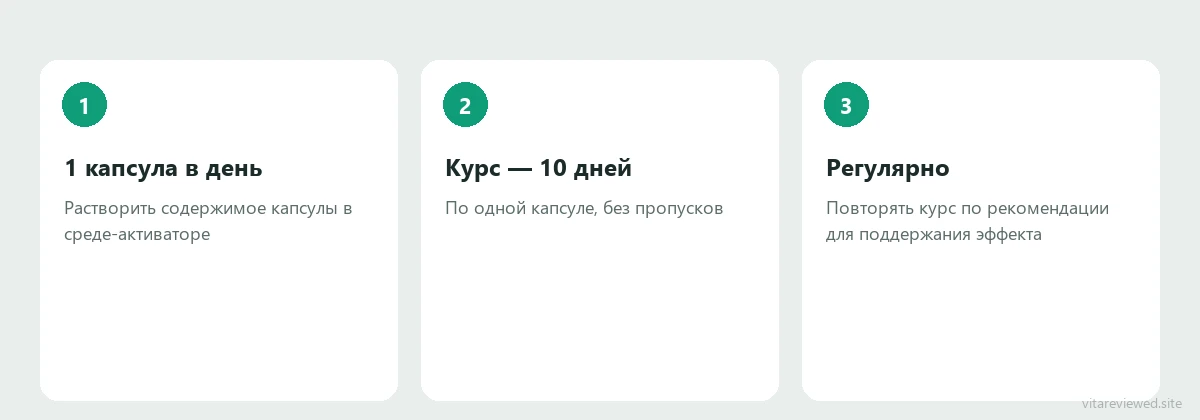 1

1 капсула в день

Растворить содержимое капсулы в среде-активаторе

2

Курс — 10 дней

По одной капсуле, без пропусков

3

Регулярно

Повторять курс по рекомендации для поддержания эффекта

vitareviewed.site