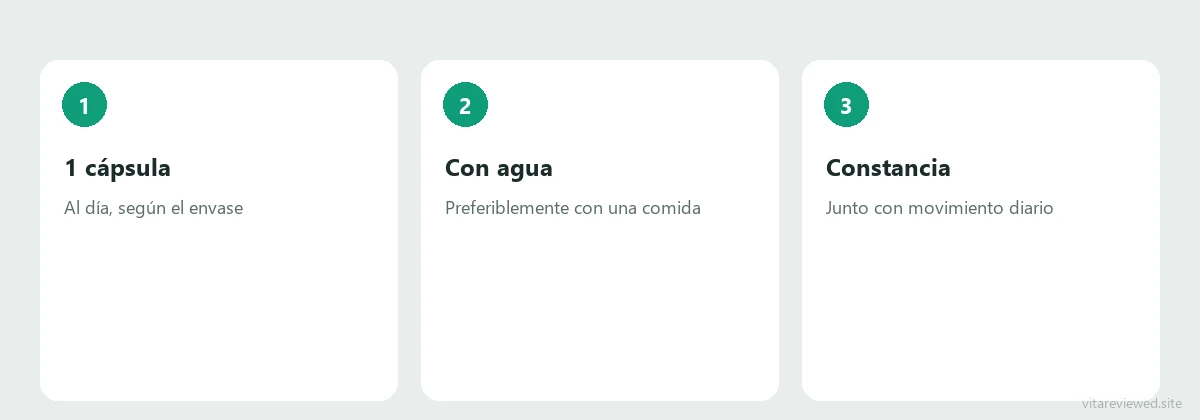 1

1 cápsula

Al día, según el envase

2

Con agua

Preferiblemente con una comida

3

Constancia

Junto con movimiento diario

vitareviewed.site