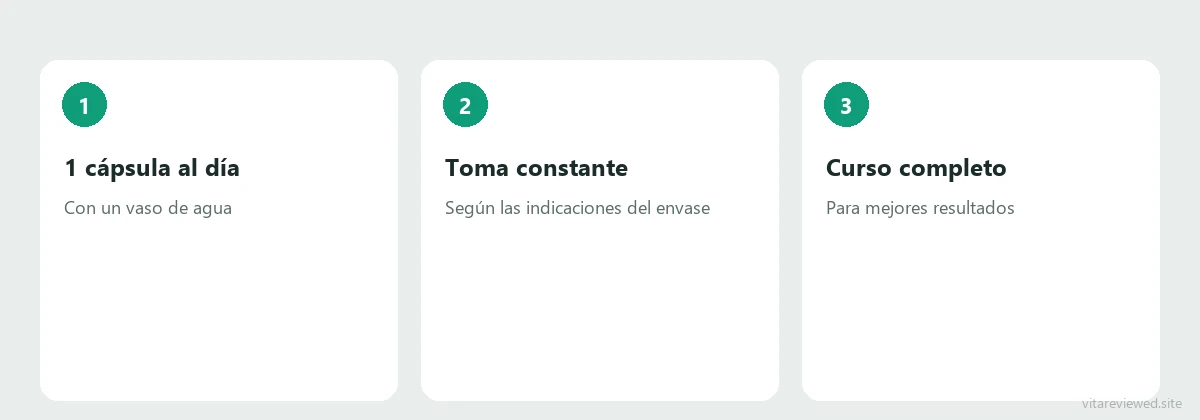 1

1 cápsula al día

Con un vaso de agua

2

Toma constante

Según las indicaciones del envase

3

Curso completo

Para mejores resultados

vitareviewed.site